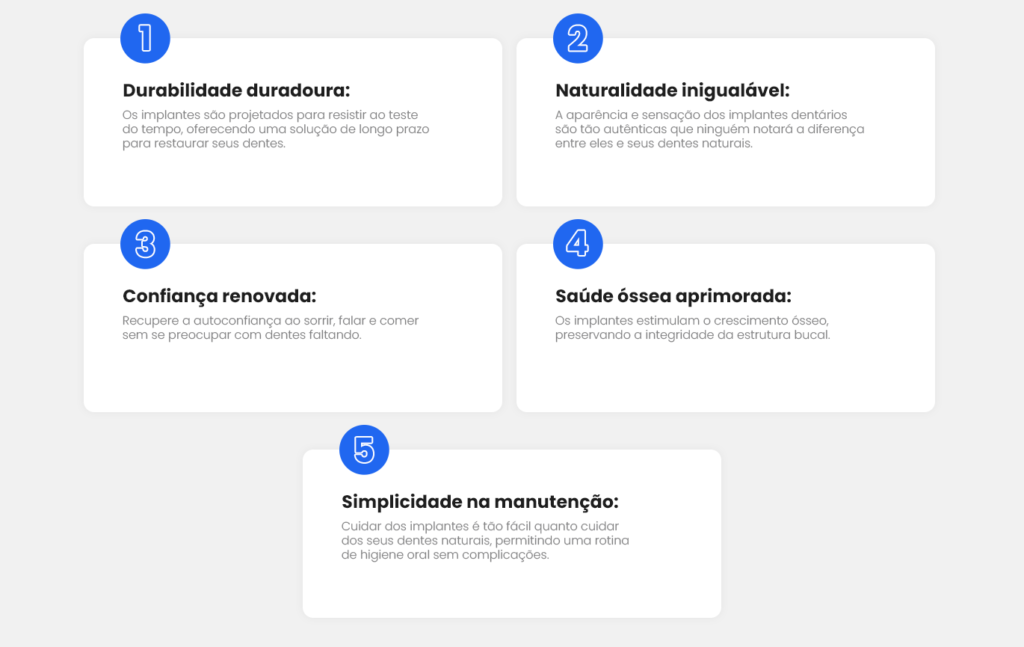 1

Durabilidade duradoura:

Os implantes são projetados para resistir ao teste do tempo, oferecendo uma solução de longo prazo para restaurar seus dentes.

2

Naturalidade inigualável:

A aparência e sensação dos implantes dentários são tão autênticas que ninguém notará a diferença entre eles e seus dentes naturais.

3

Confiança renovada:

Recupere a autoconfiança ao sorrir, falar e comer sem se preocupar com dentes faltando.

4

Saúde óssea aprimorada:

Os implantes estimulam o crescimento ósseo, preservando a integridade da estrutura bucal.

5

Simplicidade na manutenção:

Cuidar dos implantes é tão fácil quanto cuidar dos seus dentes naturais, permitindo uma rotina de higiene oral sem complicações.